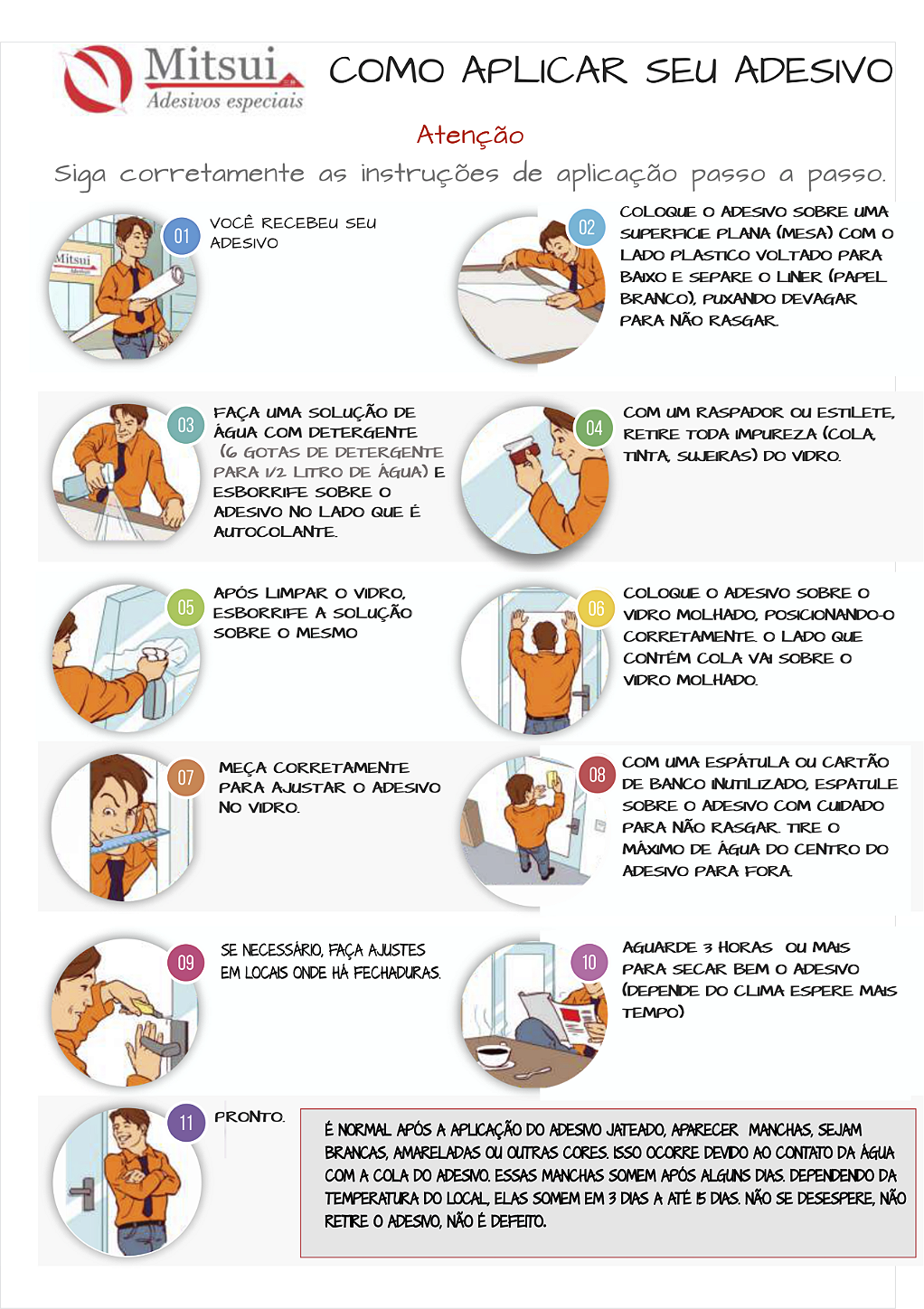 Mitsui
Adesivos especiais

COMO APLICAR SEU ADESIVO

Atenção
Siga corretamente as instruções de aplicação passo a passo.

Mitsui

01 VOCÊ RECEBEU SEU ADESIVO

02 COLOQUE O ADESIVO SOBRE UMA SUPERFICIE PLANA (MESA) COM O LADO PLASTICO VOLTADO PARA BAIXO E SEPARE O LINER (PAPEL BRANCO), PUXANDO DEVAGAR PARA NÃO RASGAR.

03 FAÇA UMA SOLUÇÃO DE ÁGUA COM DETERGENTE (6 GOTAS DE DETERGENTE PARA 1/2 LITRO DE ÁGUA) E ESBORRIFE SOBRE O ADESIVO NO LADO QUE É AUTOCOLANTE.

04 COM UM RASPADOR OU ESTILETE, RETIRE TODA IMPUREZA (COLA, TINTA, SUJEIRAS) DO VIDRO.

05 APÓS LIMPAR O VIDRO, ESBORRIFE A SOLUÇÃO SOBRE O MESMO

06 COLOQUE O ADESIVO SOBRE O VIDRO MOLHADO, POSICIONANDO-O CORRETAMENTE. O LADO QUE CONTÉM COLA VAI SOBRE O VIDRO MOLHADO.

07 MEÇA CORRETAMENTE PARA AJUSTAR O ADESIVO NO VIDRO.

08 COM UMA ESPÁTULA OU CARTÃO DE BANCO INUTILIZADO, ESPATULE SOBRE O ADESIVO COM CUIDADO PARA NÃO RASGAR. TIRE O MÁXIMO DE ÁGUA DO CENTRO DO ADESIVO PARA FORA.

09 SE NECESSÁRIO, FAÇA AJUSTES EM LOCAIS ONDE HÁ FECHADURAS.

10 AGUARDE 3 HORAS OU MAIS PARA SECAR BEM O ADESIVO (DEPENDE DO CLIMA ESPERE MAIS TEMPO)

11 PRONTO.

É NORMAL APÓS A APLICAÇÃO DO ADESIVO JATEADO, APARECER MANCHAS, SEJAM BRANCAS, AMARELADAS OU OUTRAS CORES. ISSO OCORRE DEVIDO AO CONTATO DA ÁGUA COM A COLA DO ADESIVO. ESSAS MANCHAS SOMEM APÓS ALGUNS DIAS. DEPENDENDO DA TEMPERATURA DO LOCAL, ELAS SOMEM EM 3 DIAS A ATÉ 15 DIAS. NÃO SE DESESPERE, NÃO RETIRE O ADESIVO, NÃO É DEFEITO.